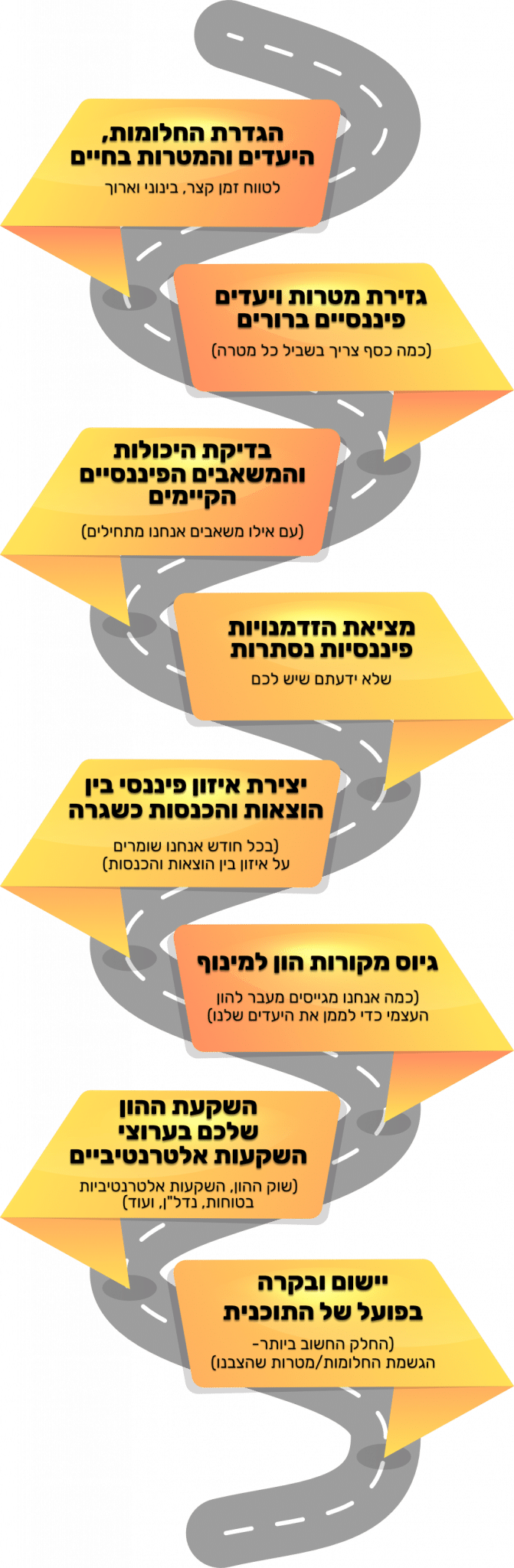 הגדרת החלומות, היעדים והמטרות בחיים
לטווח זמן קצר, בינוני וארוך

גזירת מטרות ויעדים פיננסיים ברורים
(כמה כסף צריך בשביל כל מטרה)

בדיקת היכולות והמשאבים הפיננסיים הקיימים
(עם אילו משאבים אנחנו מתחילים)

מציאת הזדמנויות פיננסיות נסתרות
שלא ידעתם שיש לכם

יצירת איזון פיננסי בין הוצאות והכנסות כשגרה
(בכל חודש אנחנו שומרים על איזון בין הוצאות והכנסות)

גיוס מקורות הון למינוף
(כמה אנחנו מגייסים מעבר להון העצמי כדי לממן את היעדים שלנו)

השקעת ההון שלכם בערוצי השקעות אלטרנטיביים
(שוק ההון, השקעות אלטרנטיביות בטוחות, נדל"ן, ועוד)

יישום ובקרה בפועל של התוכנית
(החלק החשוב ביותר- הגשמת החלומות/מטרות שהצבנו)